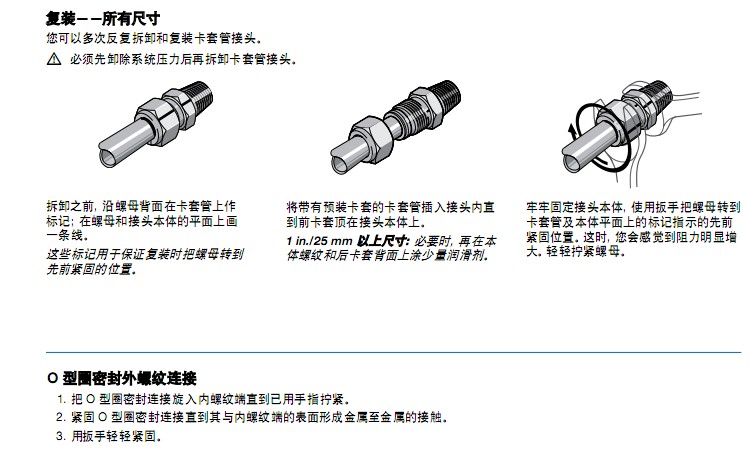 复装——所有尺寸
您可以多次反复拆卸和复装卡套管接头。

⚠ 必须先卸除系统压力后再拆卸卡套管接头。

拆卸之前，沿螺母背面在卡套管上作标记；在螺母和接头本体的平面上画一条线。

这些标记用于保证复装时把螺母转到先前紧固的位置。

将带有预装卡套的卡套管插入接头内直到前卡套顶在接头本体上。

1 in./25 mm 以上尺寸：必要时，再在本体螺纹和后卡套背面上涂少量润滑剂。

牢牢固定接头本体，使用扳手把螺母转到卡套管及本体平面上的标记指示的先前紧固位置。这时，您会感觉到阻力明显增大。轻轻拧紧螺母。

O 型圈密封外螺纹连接

1. 把 O 型圈密封连接旋入内螺纹端直到已用手指拧紧。
2. 紧固 O 型圈密封连接直到其与内螺纹端的表面形成金属至金属的接触。
3. 用扳手轻轻紧固。